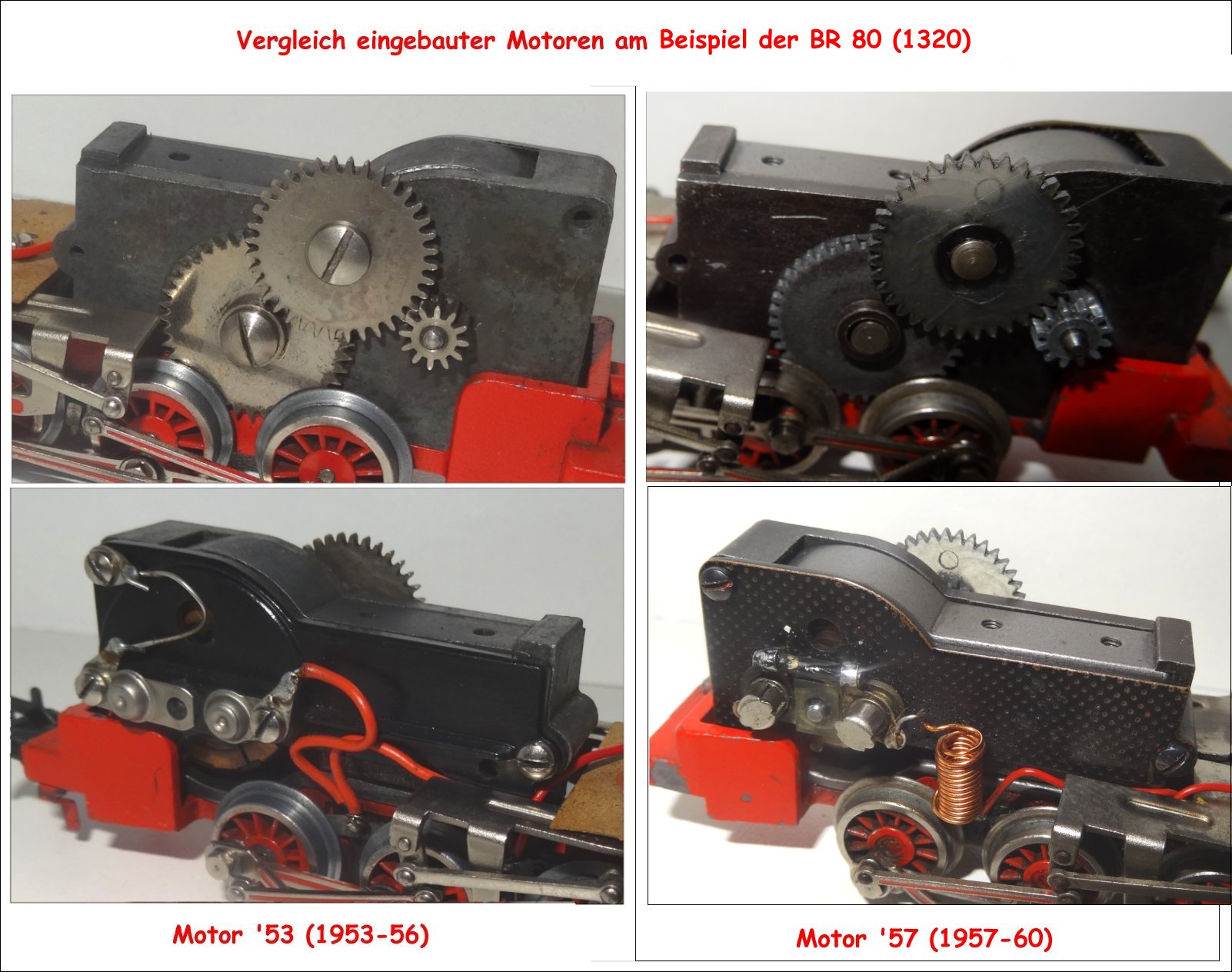 Vergleich eingebauter Motoren am Beispiel der BR 80 (1320)

Motor '53 (1953-56)

Motor '57 (1957-60)